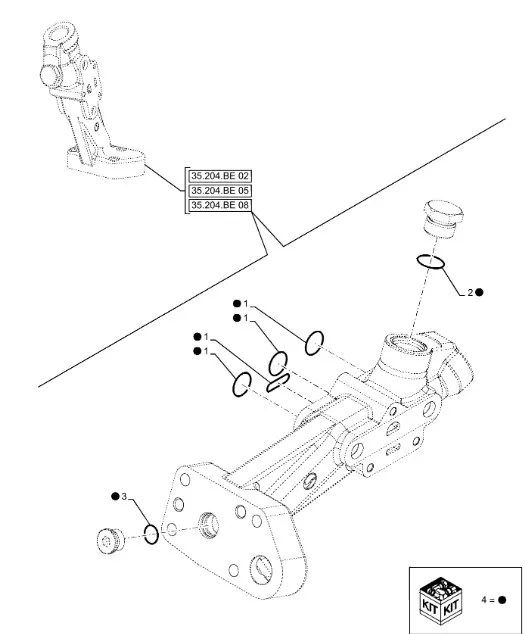 35.204.BE 02
35.204.BE 05
35.204.BE 08

2 ●

● 1
● 1
● 1
● 1

● 3

KIT KIT

4 = ●